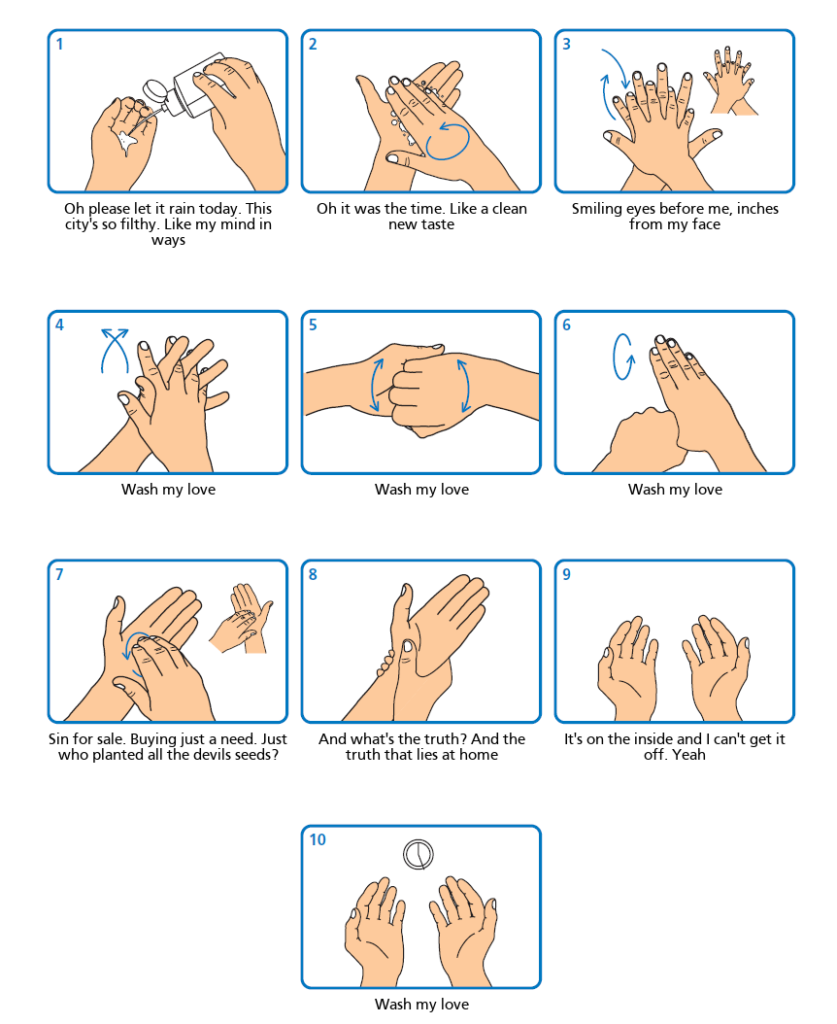 1

Oh please let it rain today. This city's so filthy. Like my mind in ways

2

Oh it was the time. Like a clean new taste

3

Smiling eyes before me, inches from my face

4

Wash my love

5

Wash my love

6

Wash my love

7

Sin for sale. Buying just a need. Just who planted all the devils seeds?

8

And what's the truth? And the truth that lies at home

9

It's on the inside and I can't get it off. Yeah

10

Wash my love